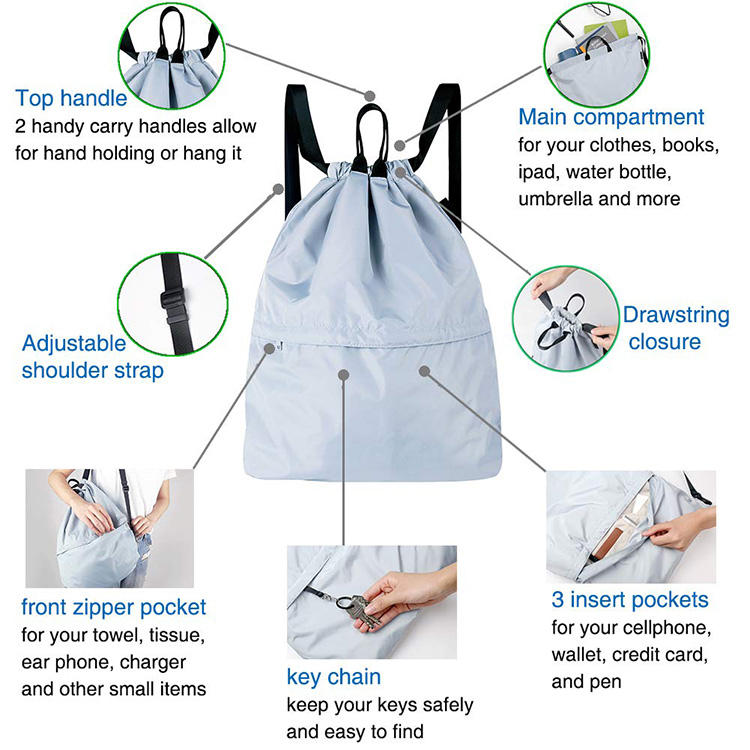 Top handle
2 handy carry handles allow for hand holding or hang it

Main compartment
for your clothes, books, ipad, water bottle, umbrella and more

Adjustable shoulder strap

Drawstring closure

front zipper pocket
for your towel, tissue, ear phone, charger and other small items

key chain
keep your keys safely and easy to find

3 insert pockets
for your cellphone, wallet, credit card, and pen