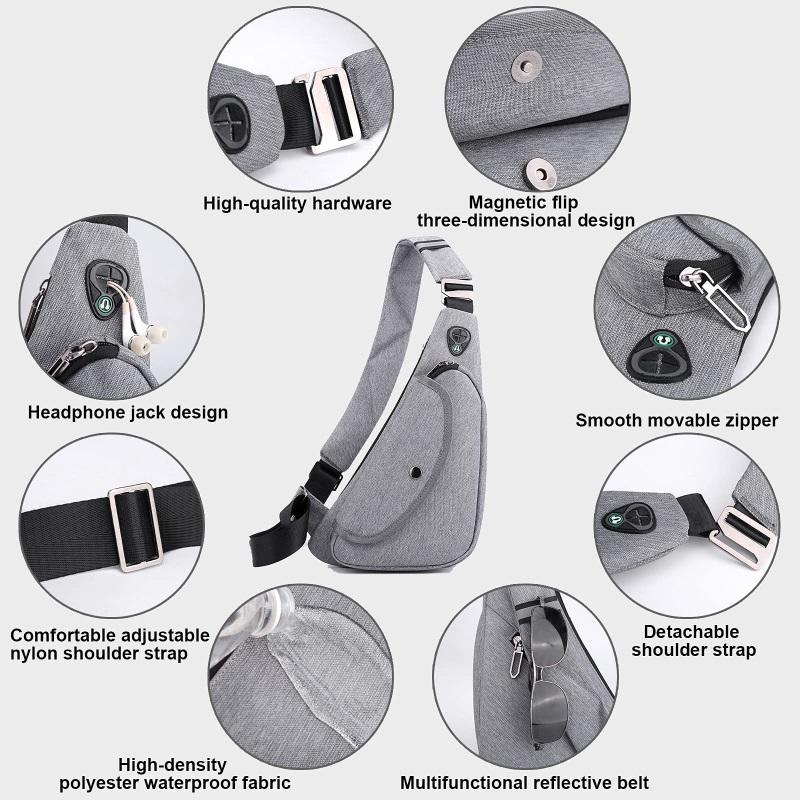 High-quality hardware

Magnetic flip
three-dimensional design

Headphone jack design

Smooth movable zipper

Comfortable adjustable
nylon shoulder strap

Detachable
shoulder strap

High-density
polyester waterproof fabric

Multifunctional reflective belt