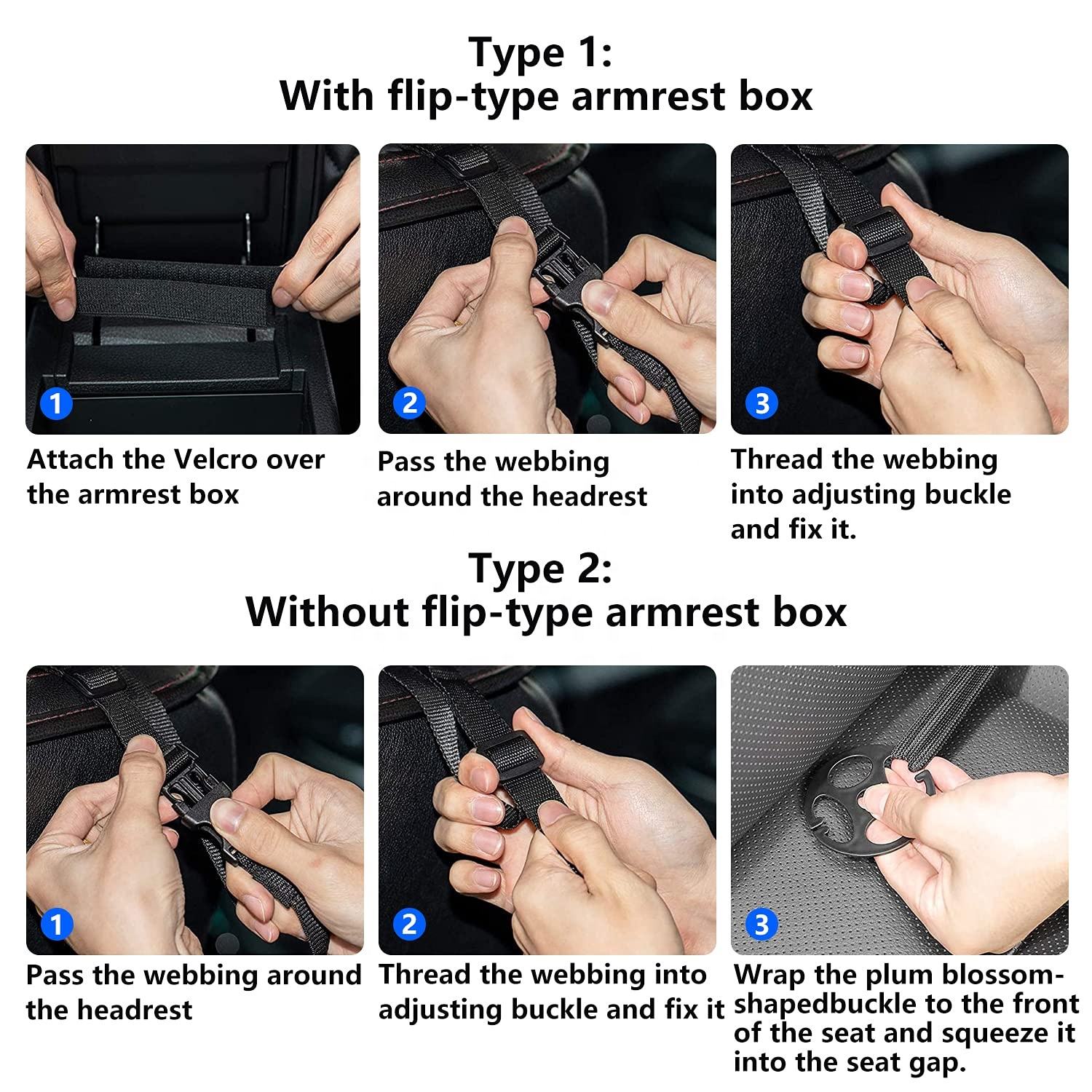 Type 1:
With flip-type armrest box

1
Attach the Velcro over the armrest box

2
Pass the webbing around the headrest

3
Thread the webbing into adjusting buckle and fix it.

Type 2:
Without flip-type armrest box

1
Pass the webbing around the headrest

2
Thread the webbing into adjusting buckle and fix it

3
Wrap the plum blossom-shapedbuckle to the front of the seat and squeeze it into the seat gap.