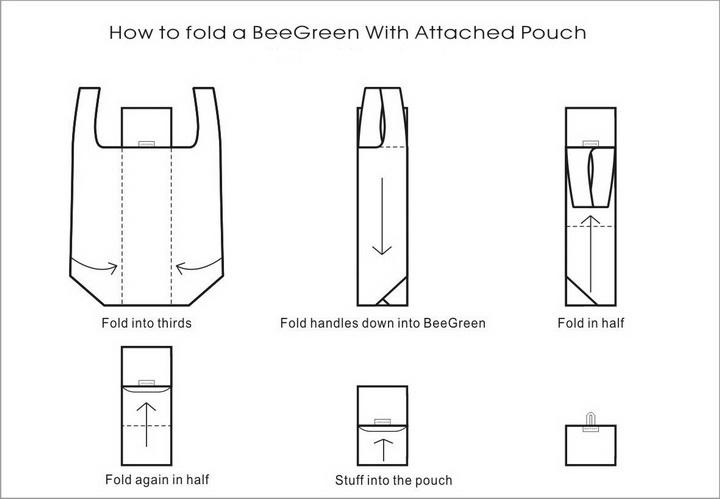 How to fold a BeeGreen With Attached Pouch

Fold into thirds

Fold handles down into BeeGreen

Fold in half

Fold again in half

Stuff into the pouch